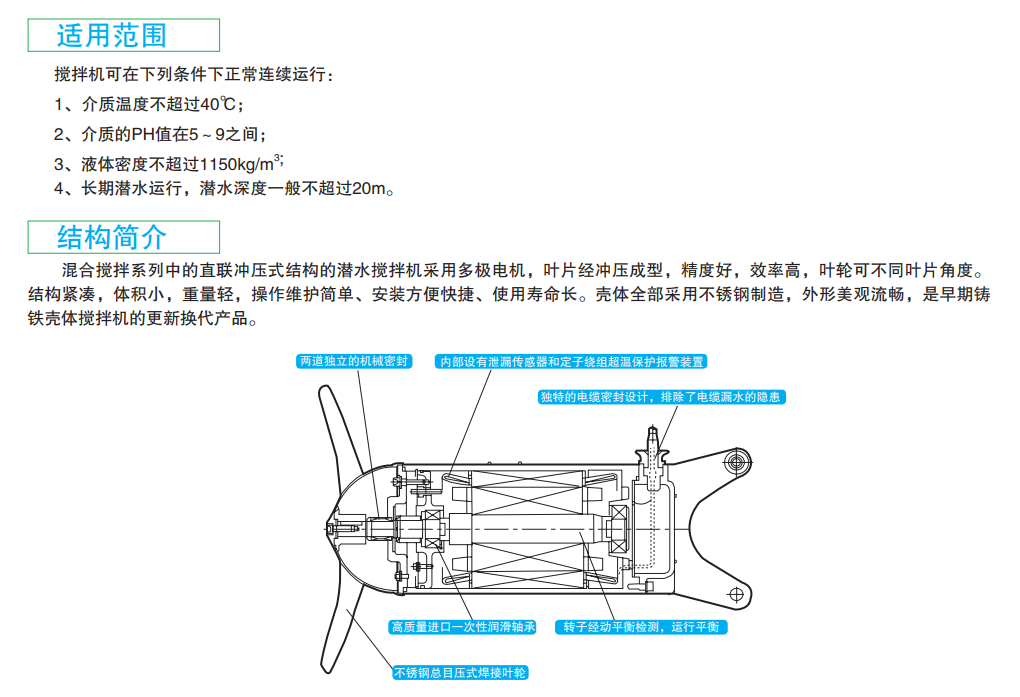 适用范围

搅拌机可在下列条件下正常连续运行：

1、介质温度不超过40℃；

2、介质的PH值在5～9之间；

3、液体密度不超过1150kg/m$^3$;

4、长期潜水运行，潜水深度一般不超过20m。

结构简介

混合搅拌系列中的直联冲压式结构的潜水搅拌机采用多极电机，叶片经冲压成型，精度好，效率高，叶轮可不同叶片角度。结构紧凑，体积小，重量轻，操作维护简单、安装方便快捷、使用寿命长。壳体全部采用不锈钢制造，外形美观流畅，是早期铸铁壳体搅拌机的更新换代产品。

两道独立的机械密封

内部设有泄漏传感器和定子绕组超温保护报警装置

独特的电缆密封设计，排除了电缆漏水的隐患

高质量进口一次性润滑轴承

转子经动平衡检测，运行平衡

不锈钢总目压式焊接叶轮